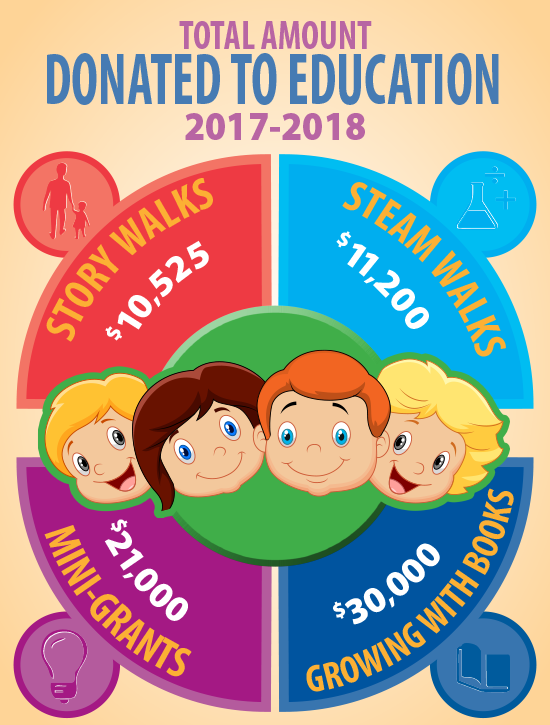 TOTAL AMOUNT
DONATED TO EDUCATION
2017-2018

STORY WALKS
$10,525

STEAM WALKS
$11,200

MINI-GRANTS
$21,000

GROWING WITH BOOKS
$30,000